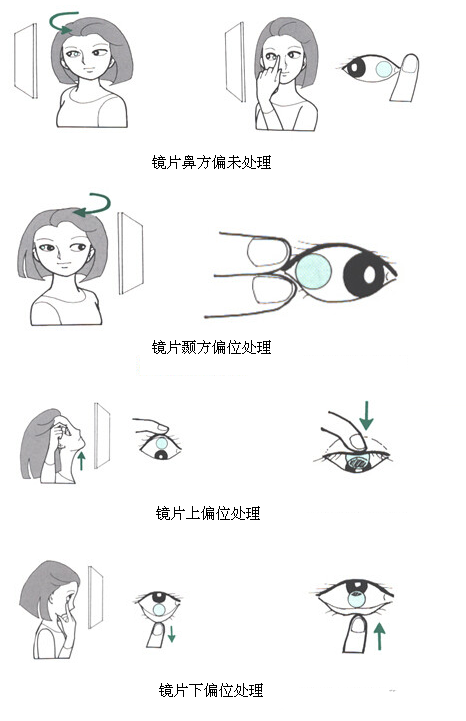 镜片鼻方偏未处理

镜片颞方偏位处理

镜片上偏位处理

镜片下偏位处理